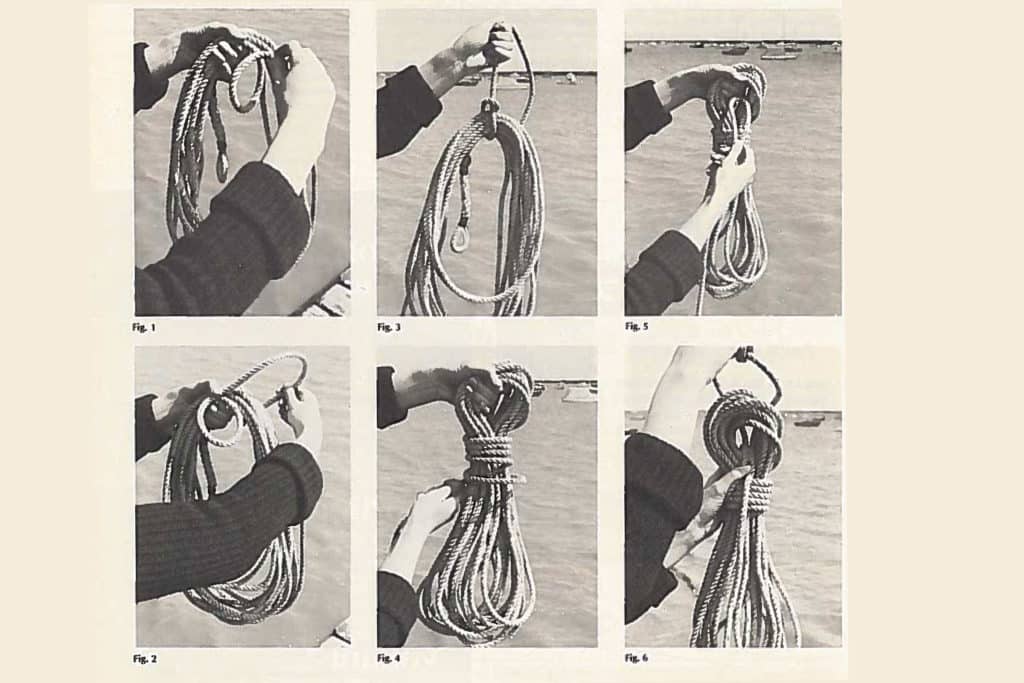 Fig. 1

Fig. 2

Fig. 3

Fig. 4

Fig. 5

Fig. 6