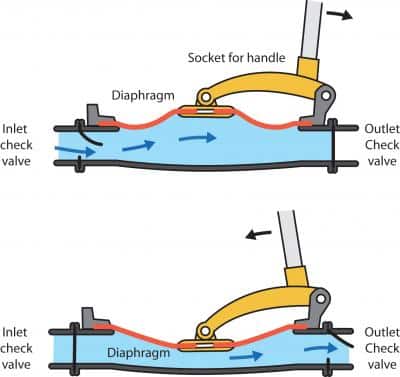 Socket for handle

Diaphragm

Inlet check valve

Outlet Check valve

Inlet check valve

Diaphragm

Outlet Check valve